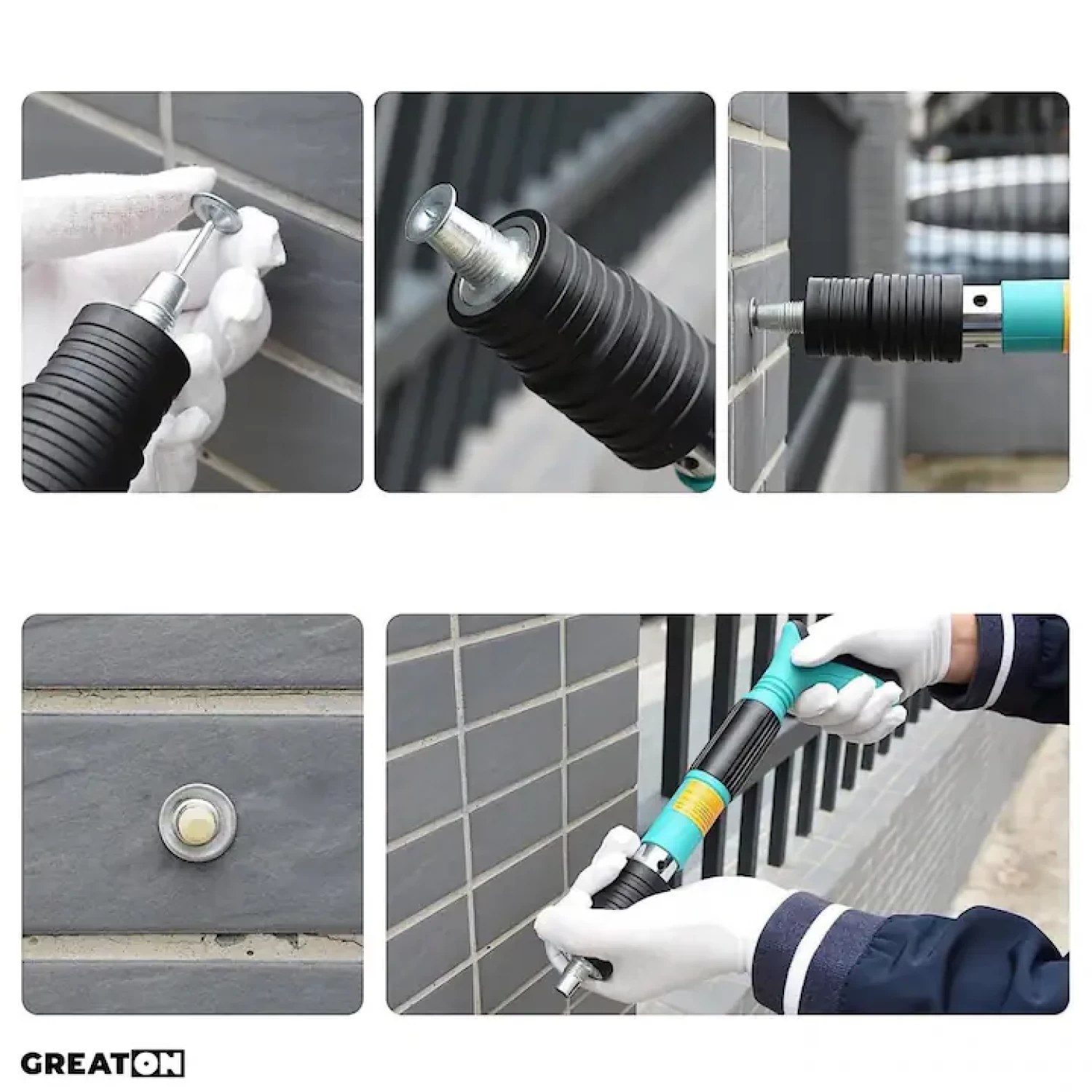 GREATON