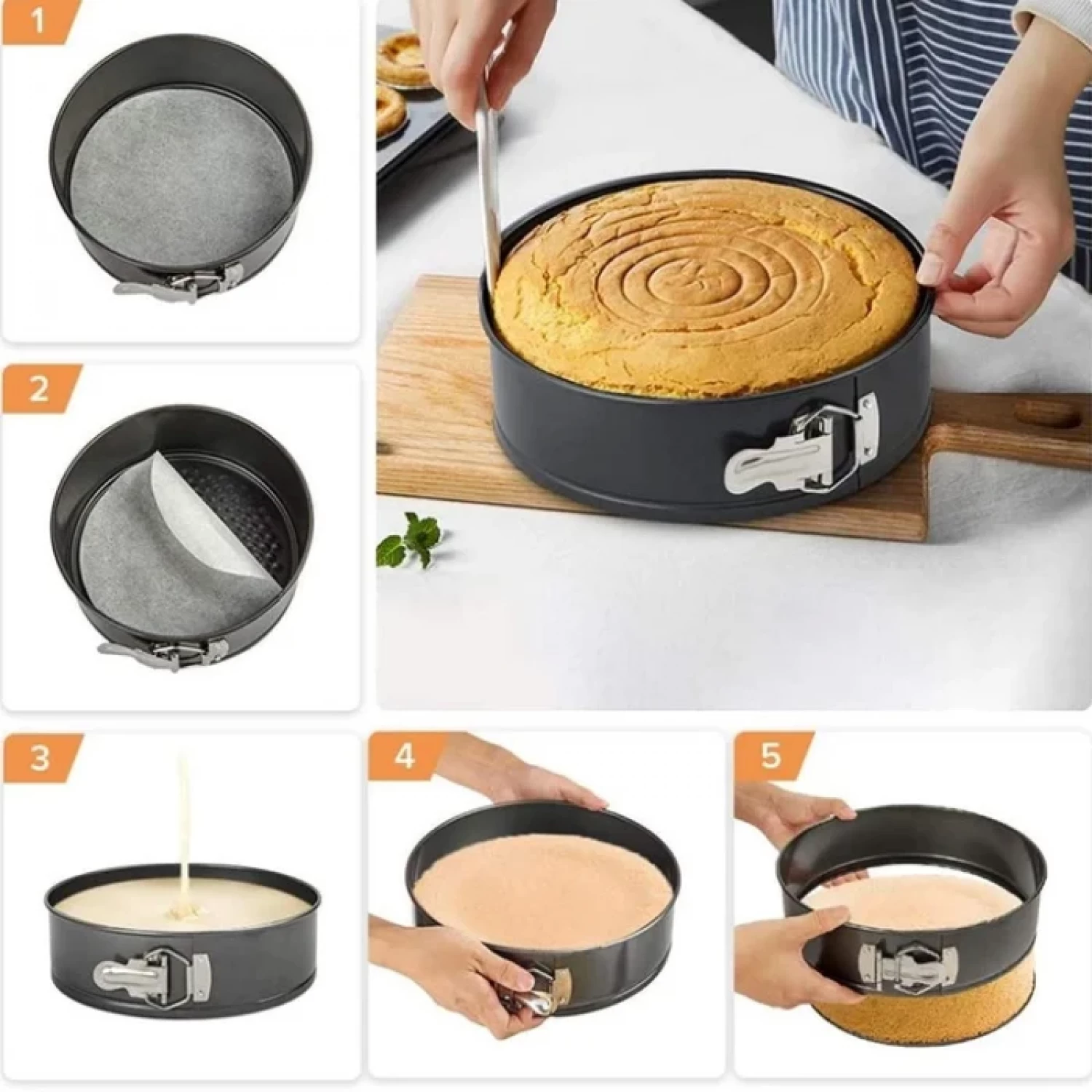 1

2

3

4

5