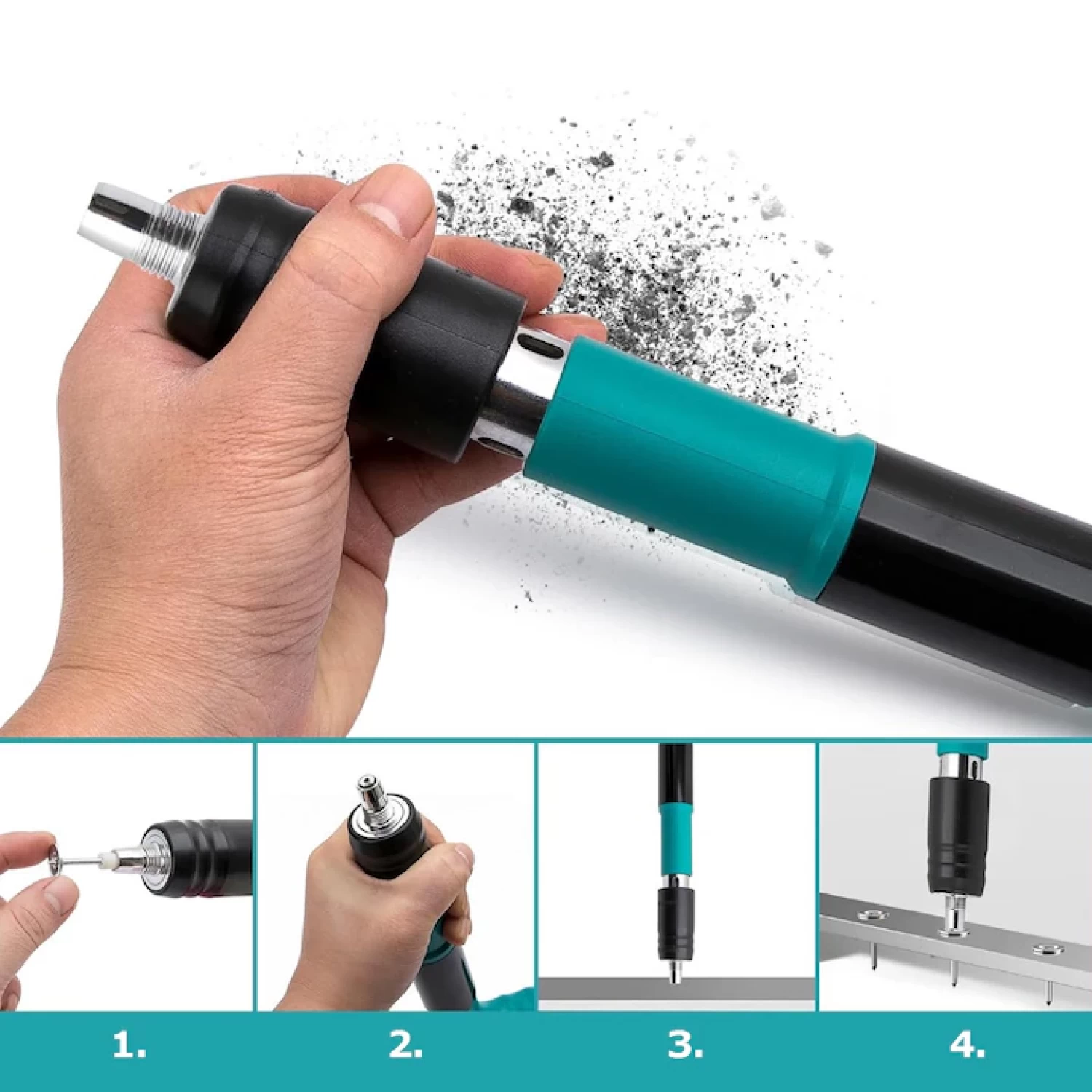 1.

2.

3.

4.