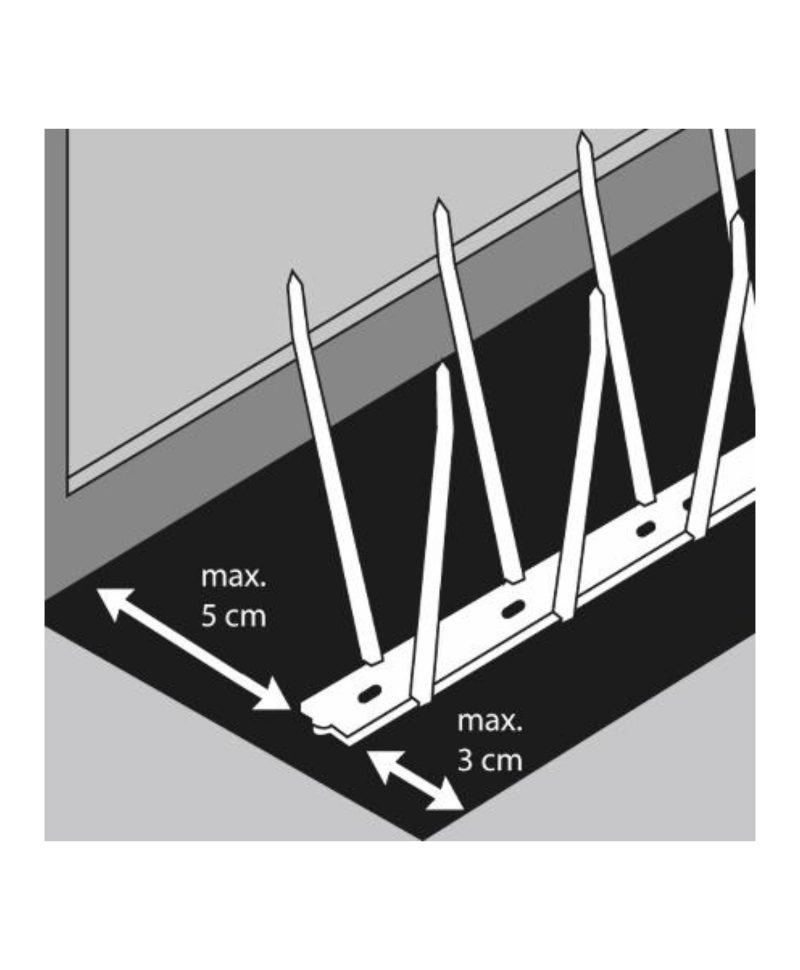 max.
5 cm

max.
3 cm