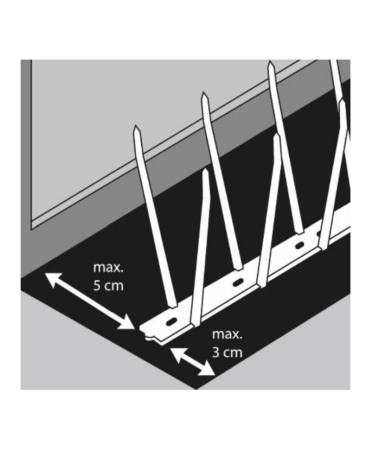 max.
5 cm

max.
3 cm