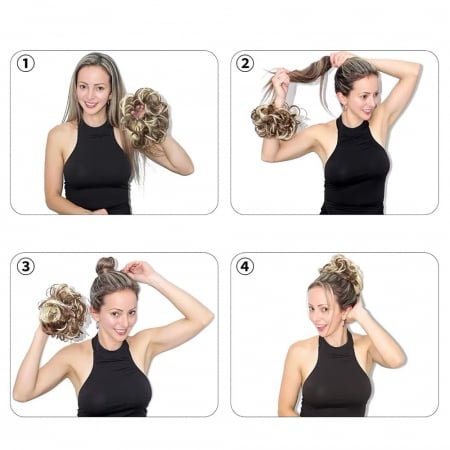 1
2
3
4