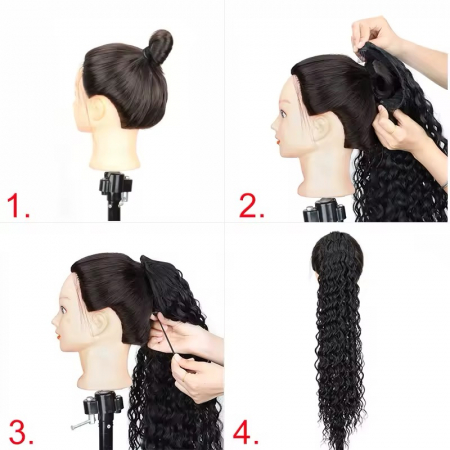 1.

2.

3.

4.