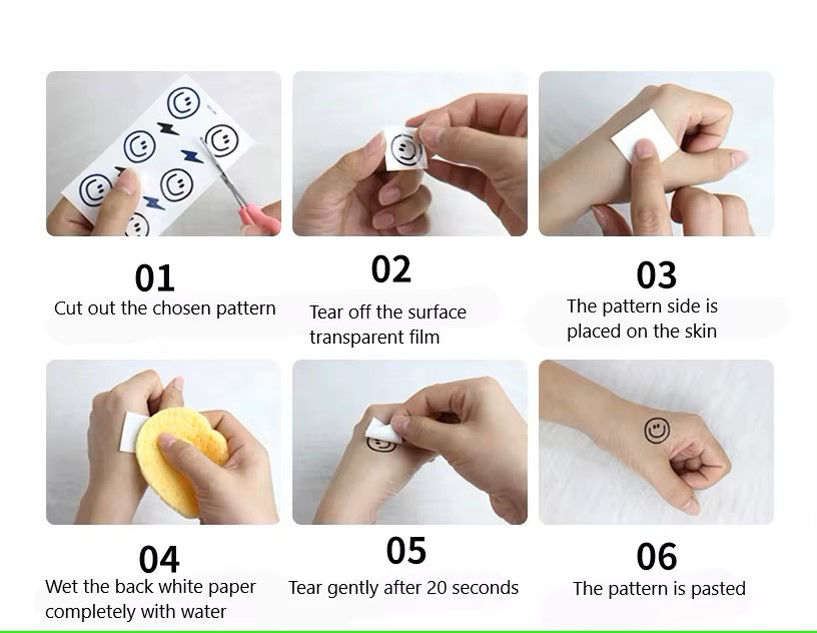 01
Cut out the chosen pattern

02
Tear off the surface transparent film

03
The pattern side is placed on the skin

04
Wet the back white paper completely with water

05
Tear gently after 20 seconds

06
The pattern is pasted