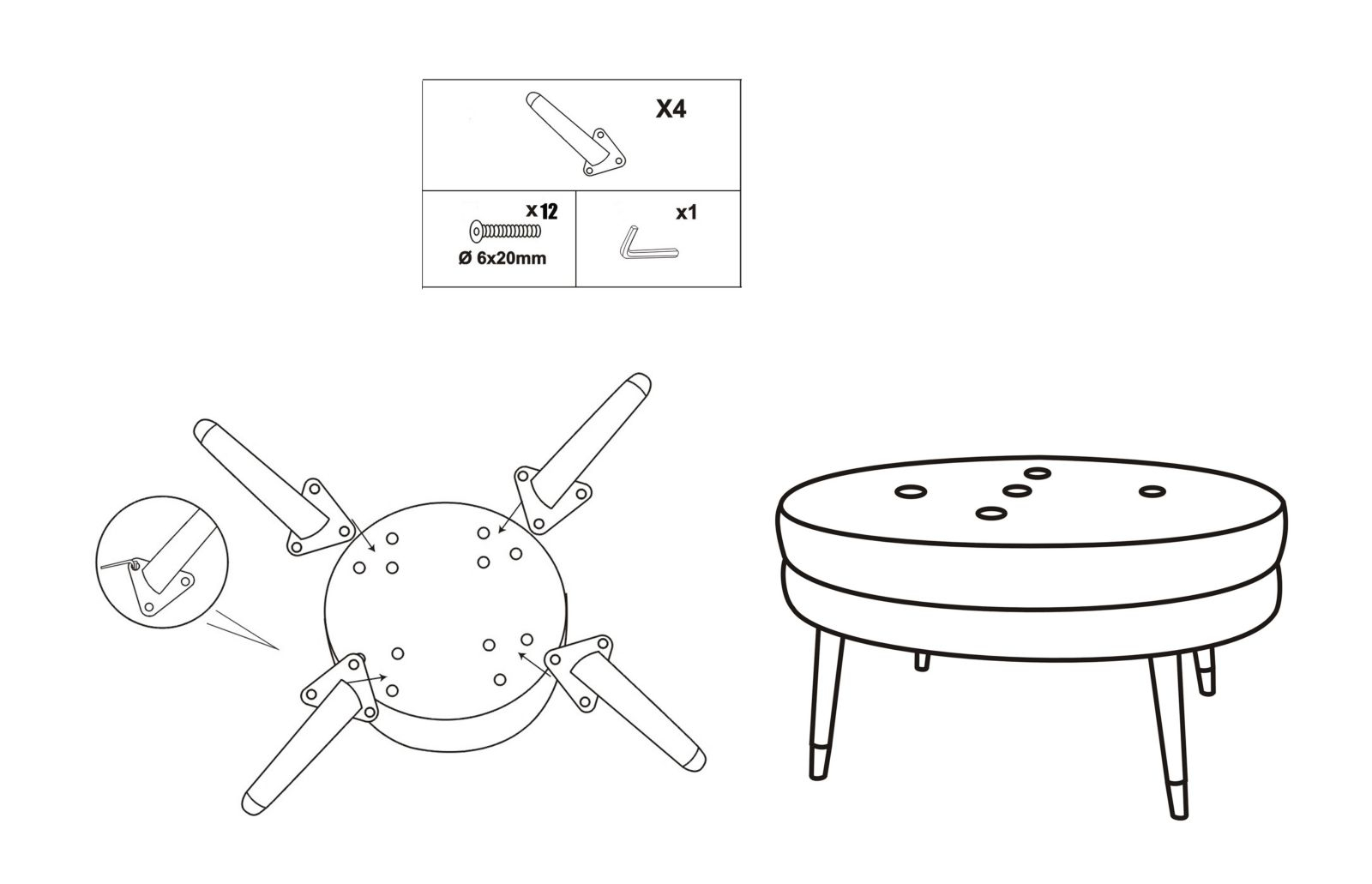 X4

x12

Ø 6x20mm

x1