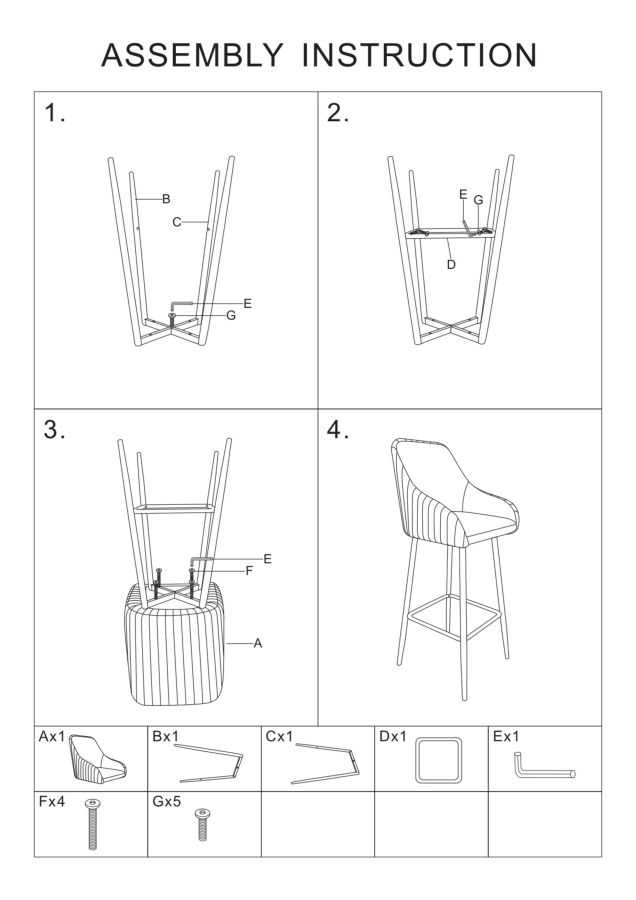 ASSEMBLY INSTRUCTION

1.

B
C
E
G

2.

E
G
D

3.

E
F
A

4.

| Ax1 | Bx1 | Cx1 | Dx1 | Ex1 |
|---|---|---|---|---|
| Fx4 | Gx5 | | | |