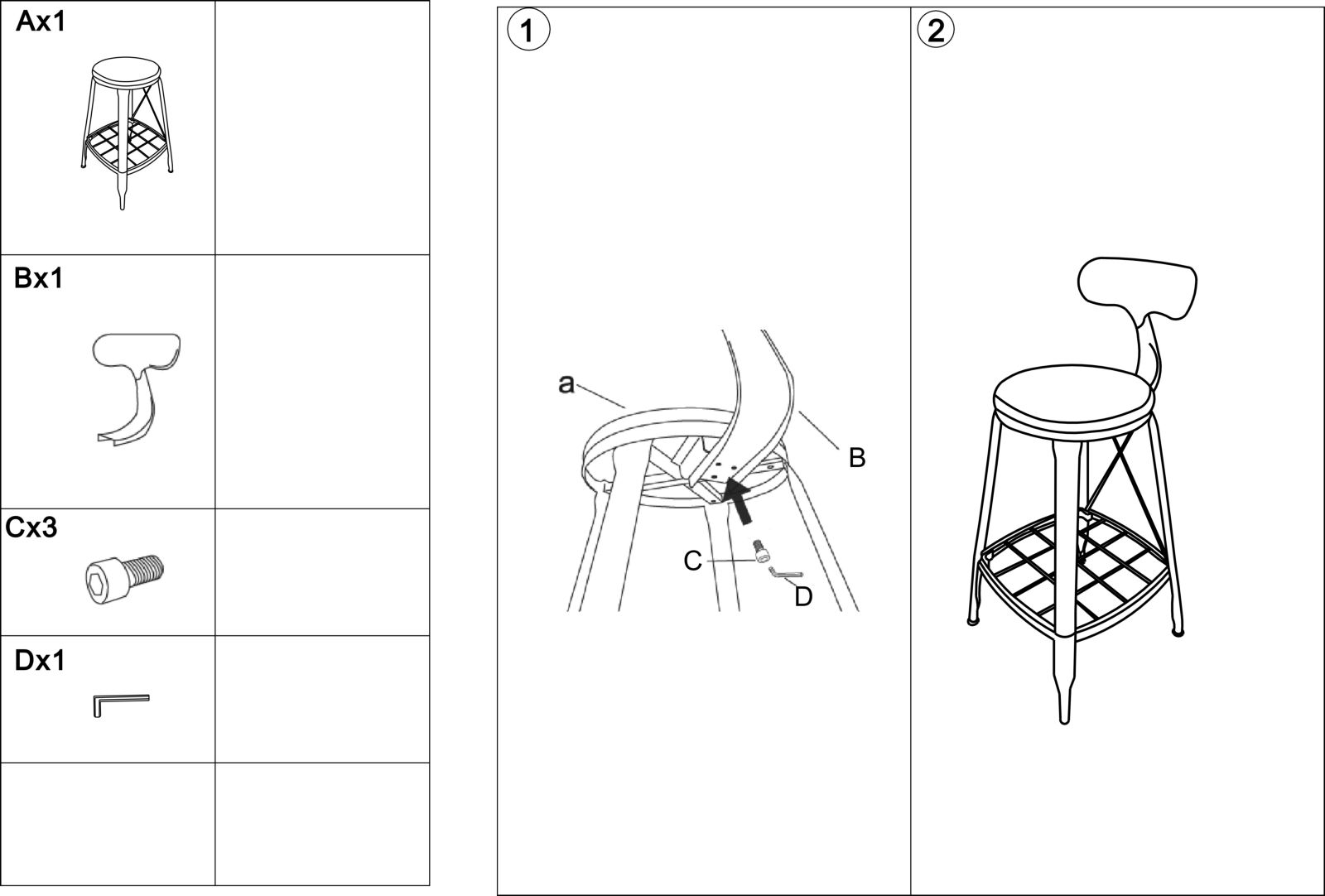 Ax1

Bx1

Cx3

Dx1

1

a

B

C

D

2