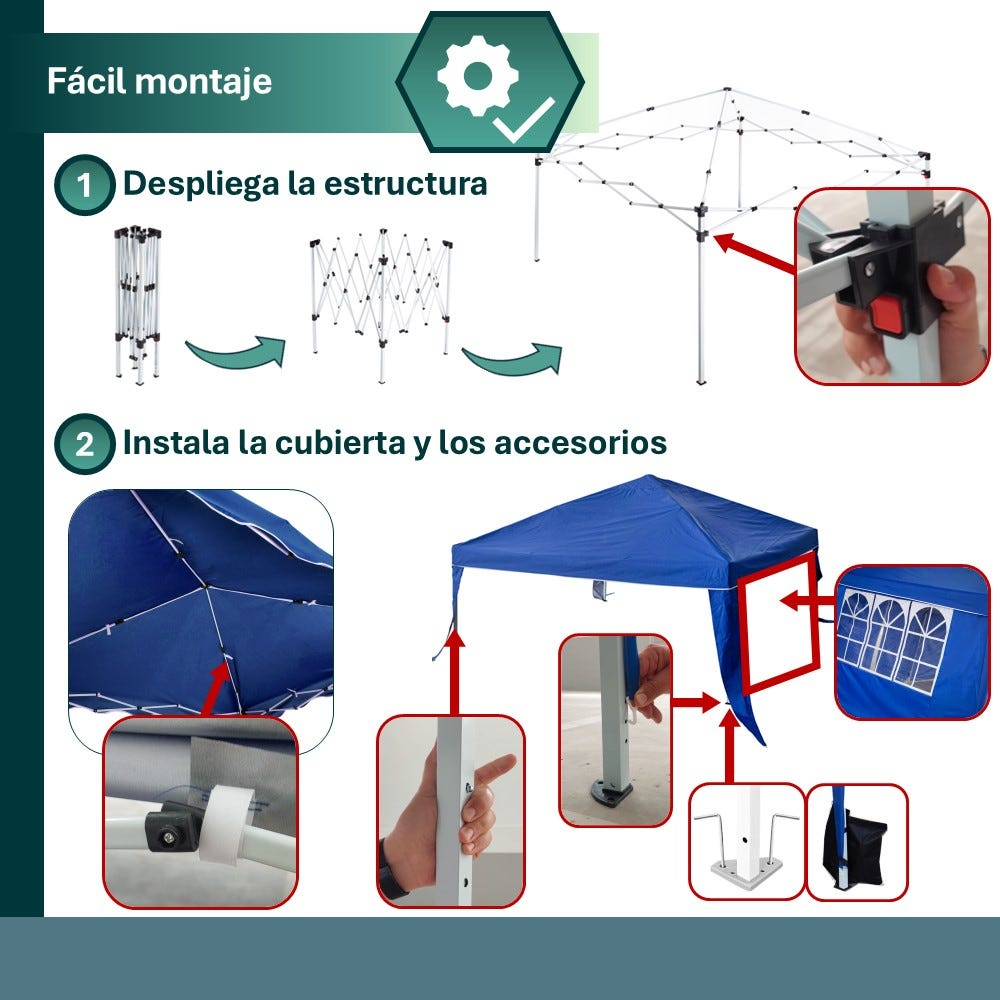 Fácil montaje

1 Despliega la estructura

2 Instala la cubierta y los accesorios