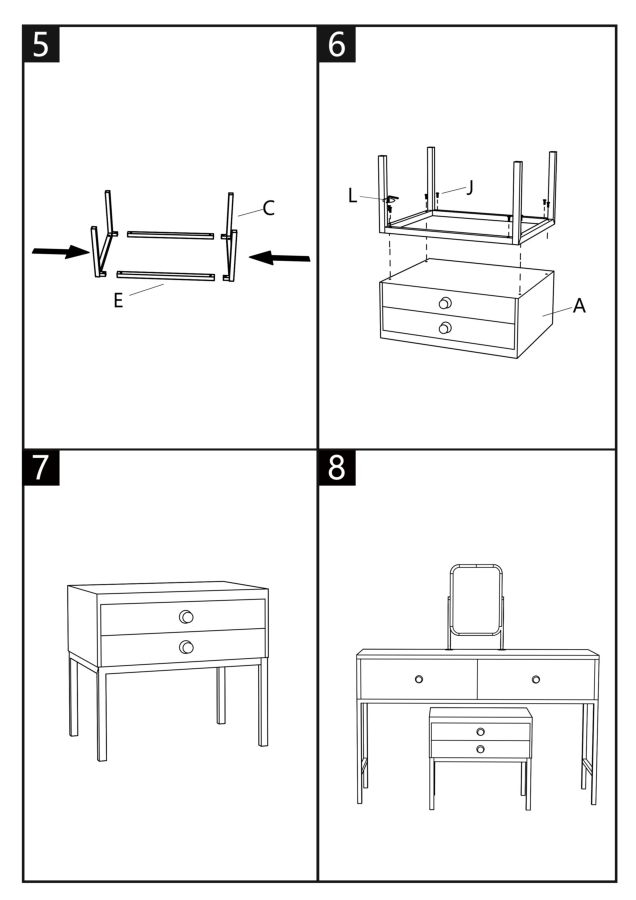 5

C

E

6

L

J

A

7

8