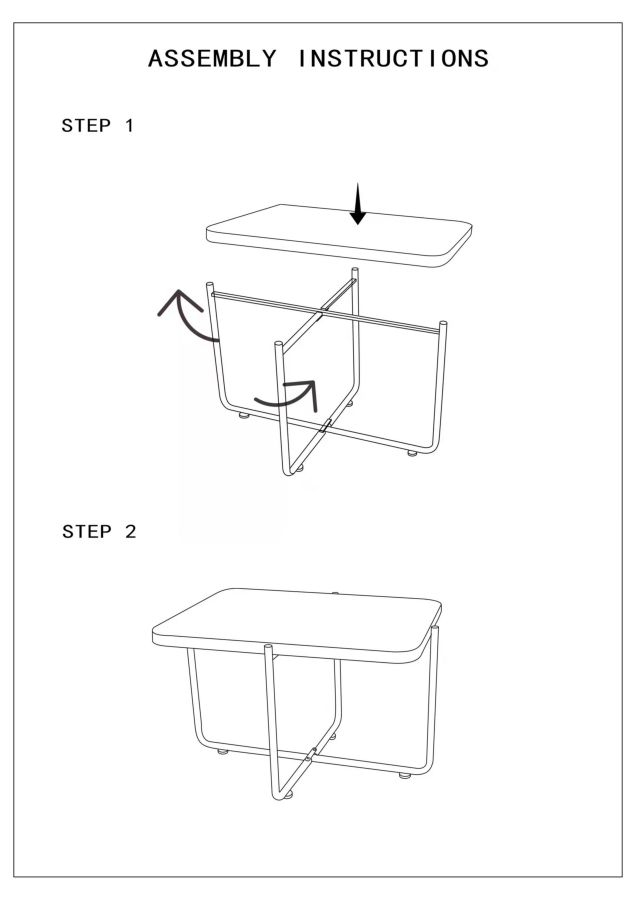 ASSEMBLY INSTRUCTIONS

STEP 1

STEP 2