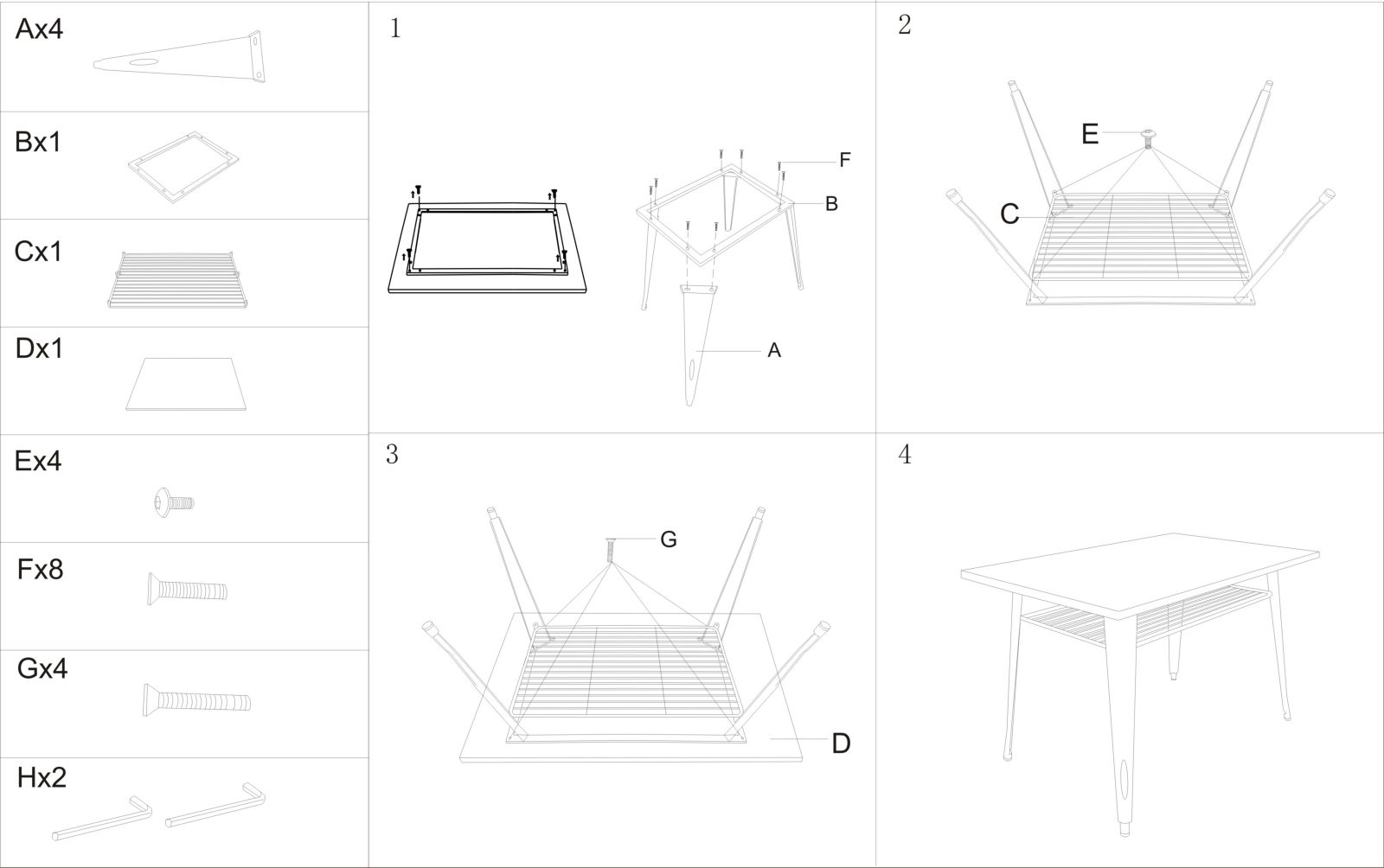 Ax4

Bx1

Cx1

Dx1

Ex4

Fx8

Gx4

Hx2

1

F

B

A

2

E

C

3

G

D

4