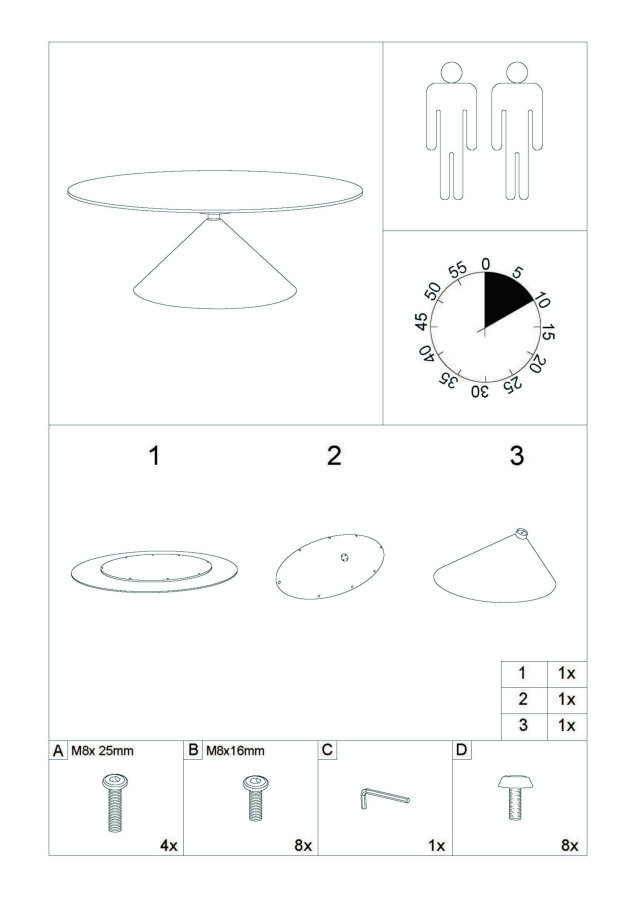 0 5 10 15 20 25 30 35 40 45 50 55

1

2

3

| 1 | 1x |
|---|---|
| 2 | 1x |
| 3 | 1x |

A M8x 25mm

4x

B M8x16mm

8x

C

1x

D

8x