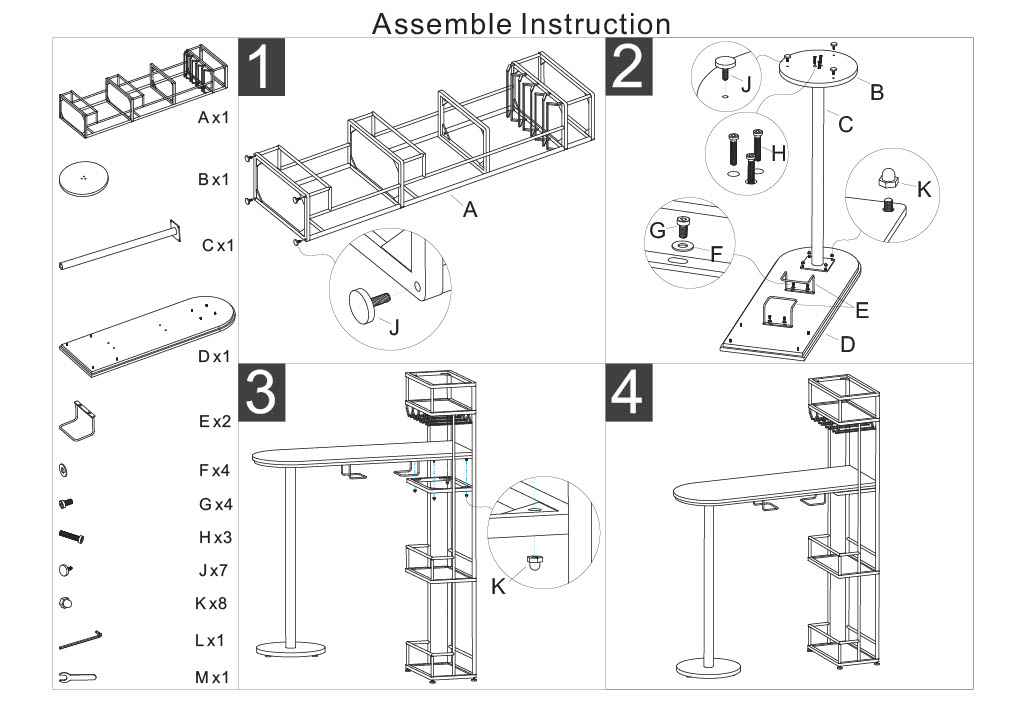 Assemble Instruction

A x1

B x1

C x1

D x1

E x2

F x4

G x4

H x3

J x7

K x8

L x1

M x1

1

A

J

2

J

B

C

H

K

G

F

E

D

3

K

4