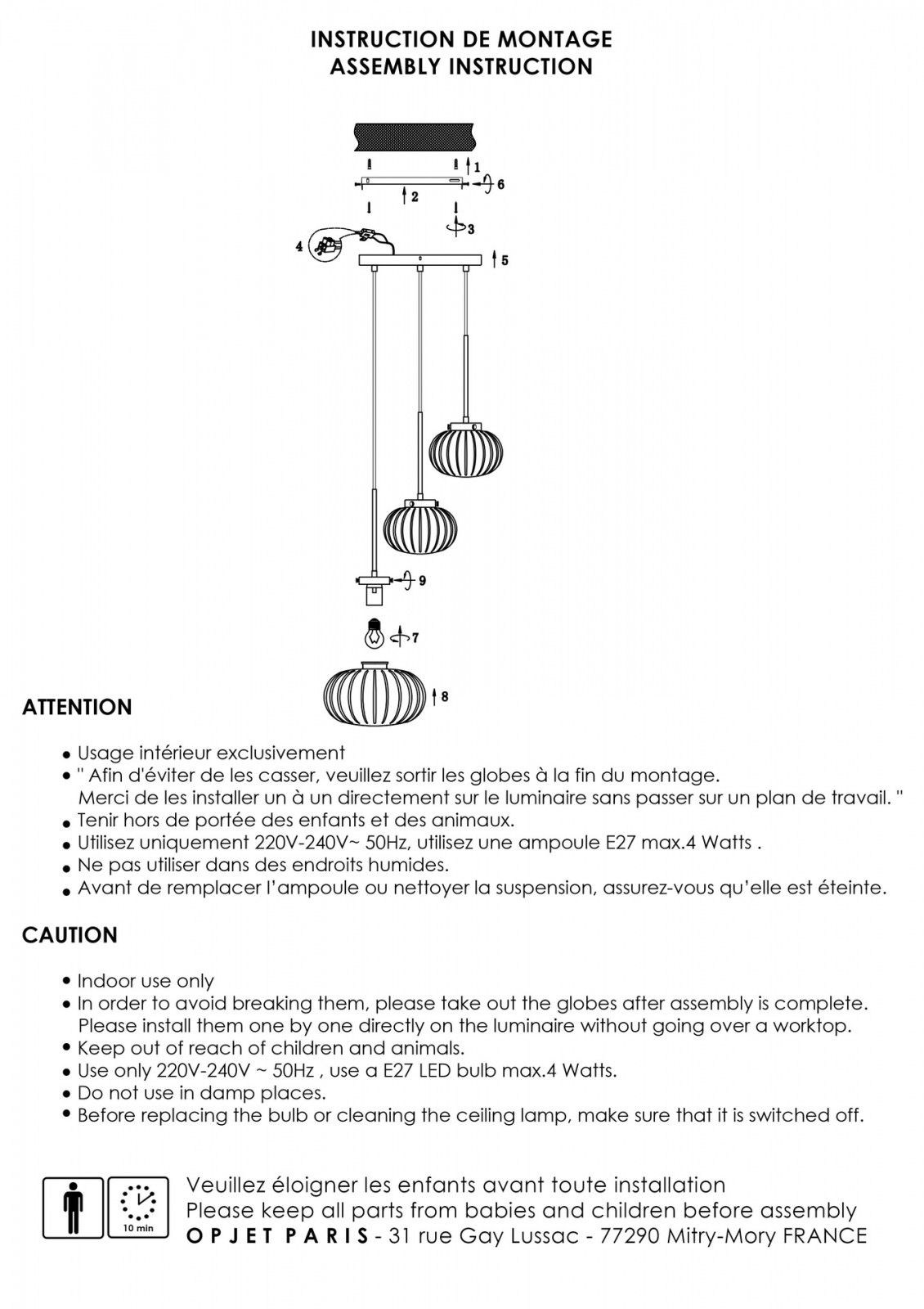 INSTRUCTION DE MONTAGE
ASSEMBLY INSTRUCTION

1
6
2
3
4
5
9
7
8

ATTENTION

• Usage intérieur exclusivement
• " Afin d'éviter de les casser, veuillez sortir les globes à la fin du montage. Merci de les installer un à un directement sur le luminaire sans passer sur un plan de travail. "
• Tenir hors de portée des enfants et des animaux.
• Utilisez uniquement 220V-240V~ 50Hz, utilisez une ampoule E27 max.4 Watts .
• Ne pas utiliser dans des endroits humides.
• Avant de remplacer l'ampoule ou nettoyer la suspension, assurez-vous qu'elle est éteinte.

CAUTION

• Indoor use only
• In order to avoid breaking them, please take out the globes after assembly is complete. Please install them one by one directly on the luminaire without going over a worktop.
• Keep out of reach of children and animals.
• Use only 220V-240V ~ 50Hz , use a E27 LED bulb max.4 Watts.
• Do not use in damp places.
• Before replacing the bulb or cleaning the ceiling lamp, make sure that it is switched off.

10 min

Veuillez éloigner les enfants avant toute installation
Please keep all parts from babies and children before assembly
O P J E T P A R I S - 31 rue Gay Lussac - 77290 Mitry-Mory FRANCE