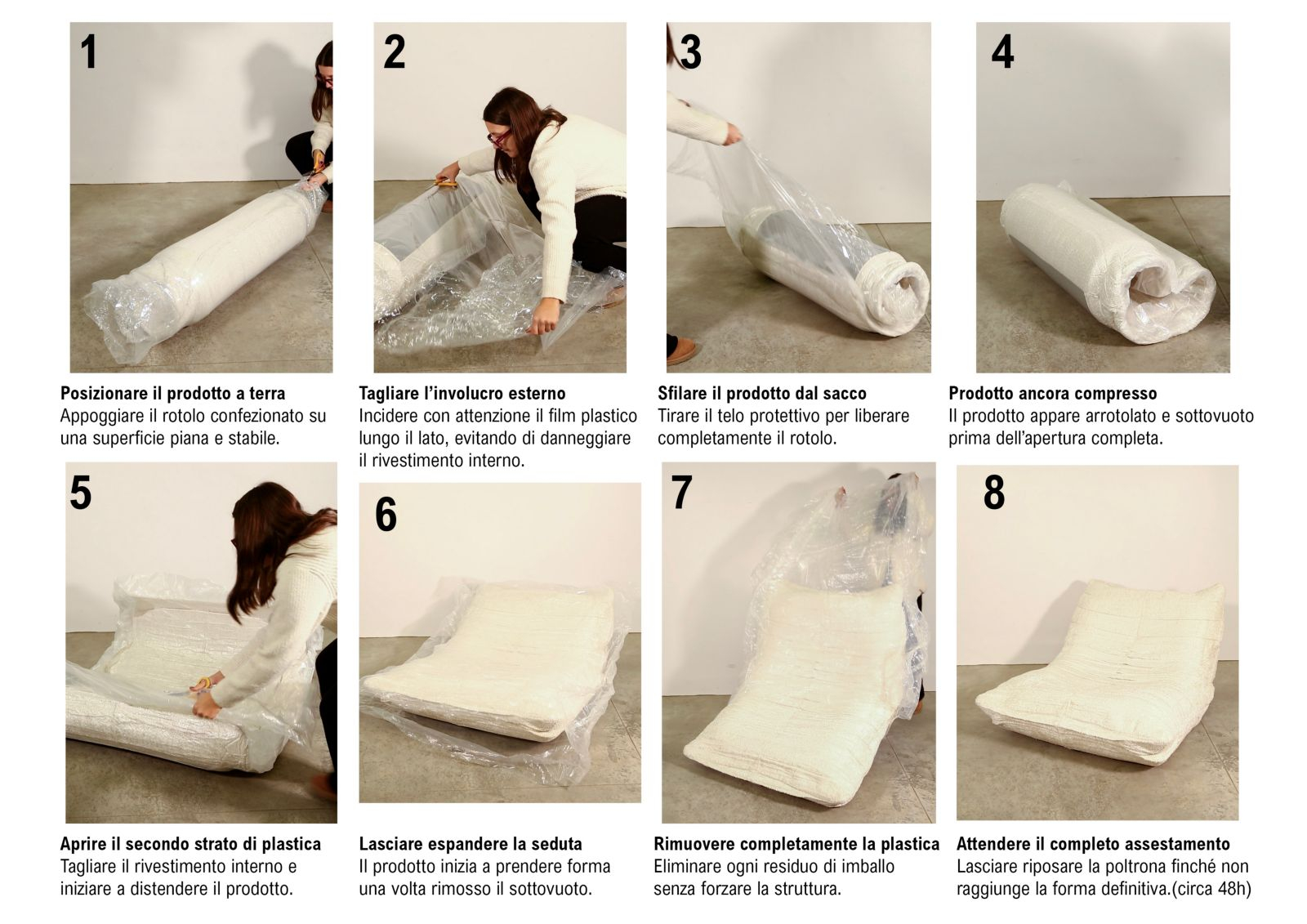 1

Posizionare il prodotto a terra
Appoggiare il rotolo confezionato su una superficie piana e stabile.

2

Tagliare l'involucro esterno
Incidere con attenzione il film plastico lungo il lato, evitando di danneggiare il rivestimento interno.

3

Sfilare il prodotto dal sacco
Tirare il telo protettivo per liberare completamente il rotolo.

4

Prodotto ancora compresso
Il prodotto appare arrotolato e sottovuoto prima dell'apertura completa.

5

Aprire il secondo strato di plastica
Tagliare il rivestimento interno e iniziare a distendere il prodotto.

6

Lasciare espandere la seduta
Il prodotto inizia a prendere forma una volta rimosso il sottovuoto.

7

Rimuovere completamente la plastica
Eliminare ogni residuo di imballo senza forzare la struttura.

8

Attendere il completo assestamento
Lasciare riposare la poltrona finché non raggiunge la forma definitiva.(circa 48h)