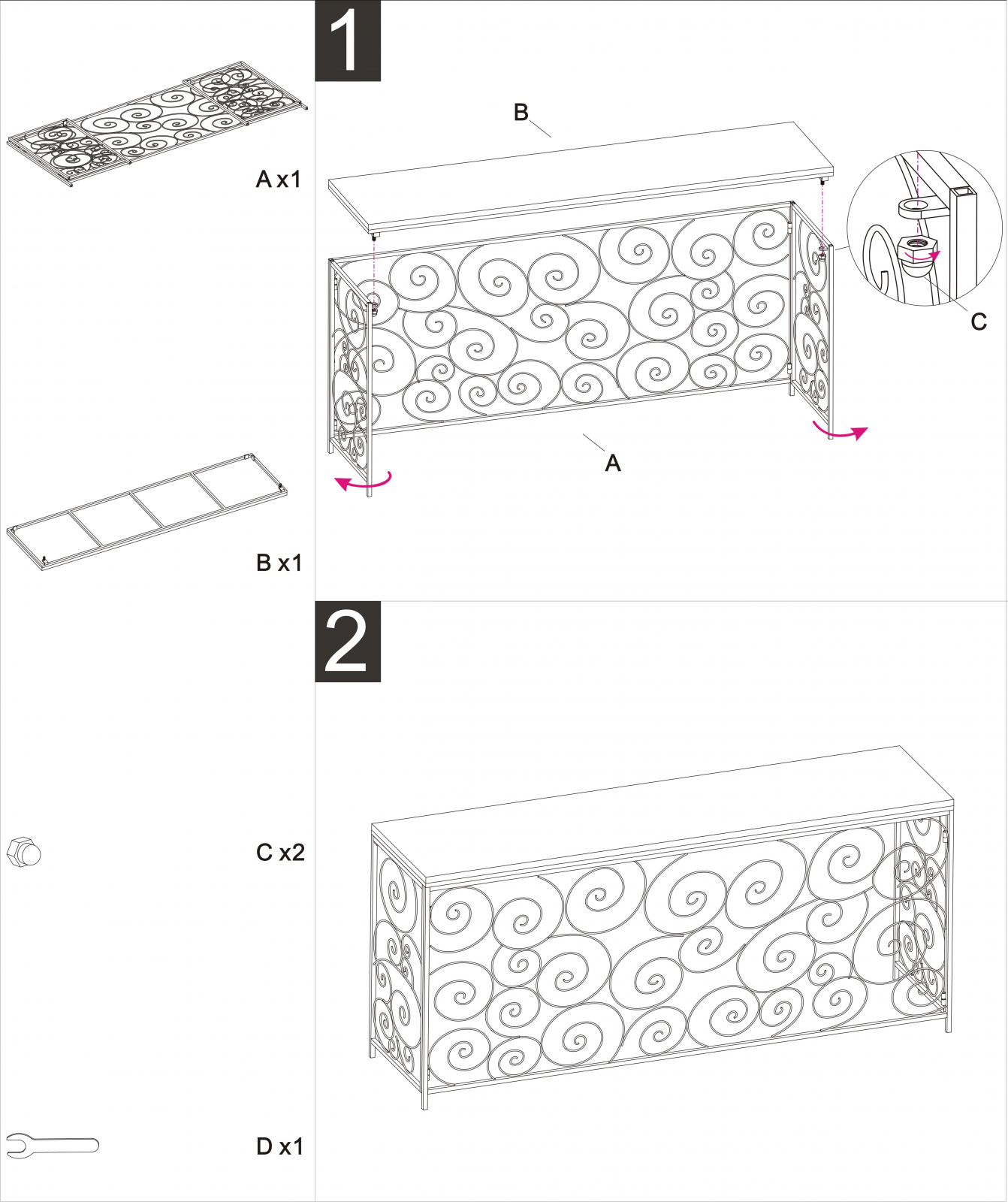 A x1

B x1

C x2

D x1

1

B

C

A

2