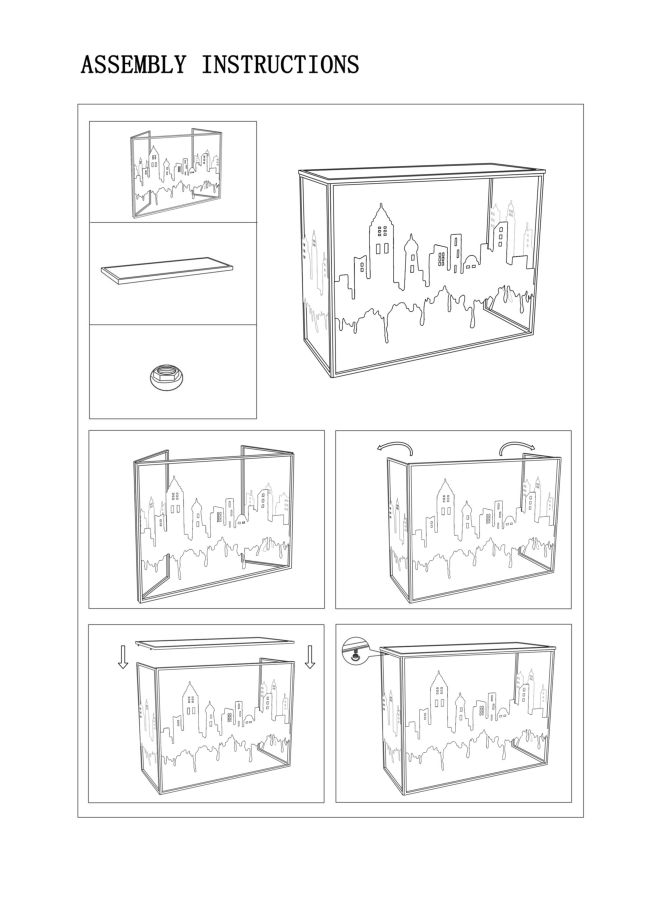 ASSEMBLY INSTRUCTIONS