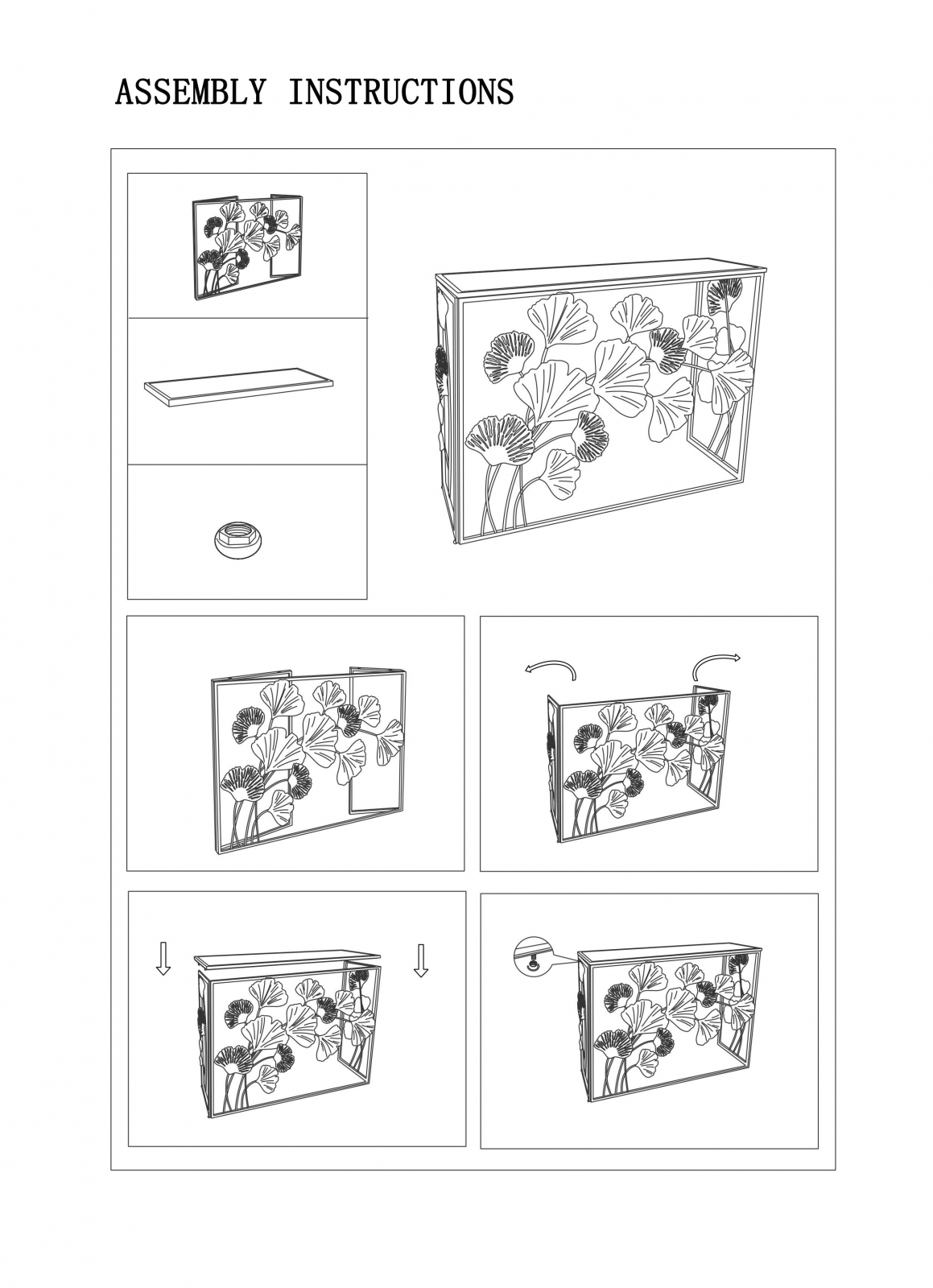 ASSEMBLY INSTRUCTIONS