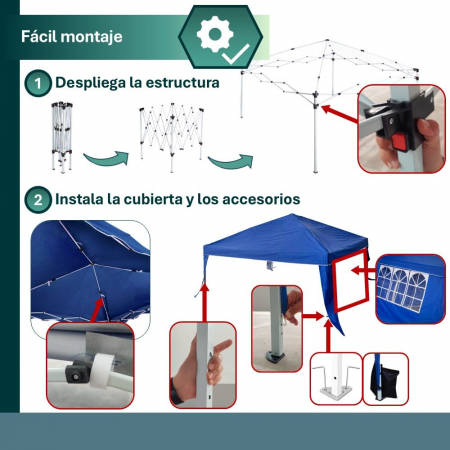 Fácil montaje

1 Despliega la estructura

2 Instala la cubierta y los accesorios