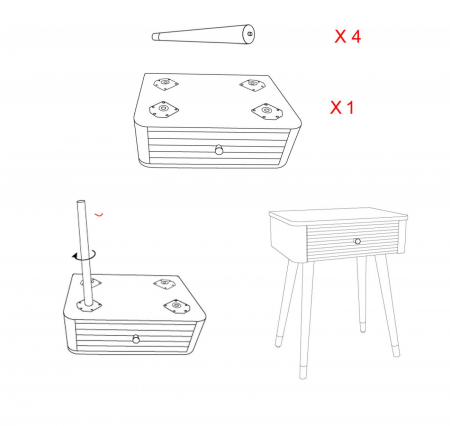 X 4

X 1