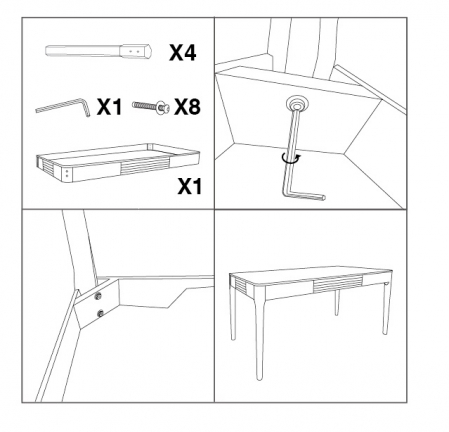 X4

X1 X8

X1