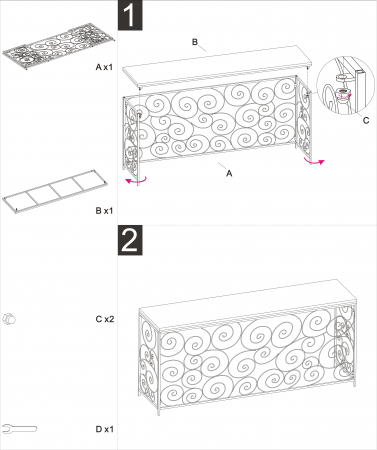 A x1

B x1

C x2

D x1

1

B

C

A

2