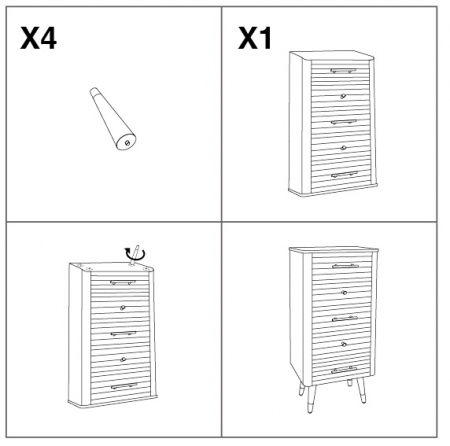 X4

X1