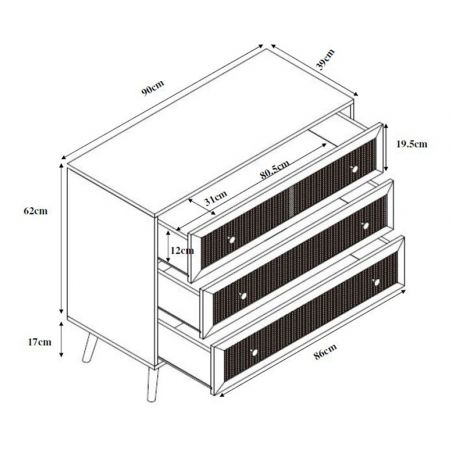 90cm
39cm
19.5cm
80.5cm
31cm
62cm
12cm
17cm
86cm