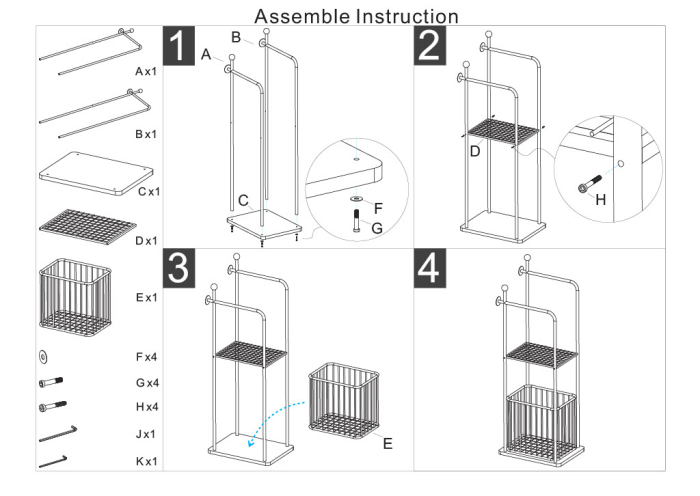 Assemble Instruction

A x1

B x1

C x1

D x1

E x1

F x4

G x4

H x4

J x1

K x1

1

A

B

C

F

G

2

D

H

3

E

4