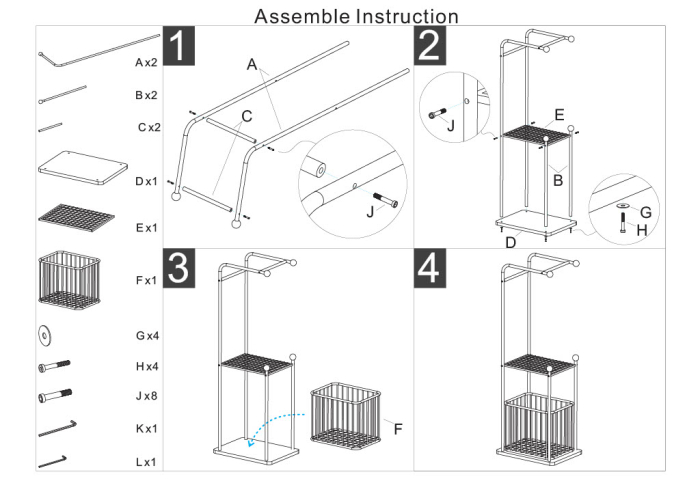 Assemble Instruction

A x2
B x2
C x2
D x1
E x1
F x1
G x4
H x4
J x8
K x1
L x1

1
A
C
J

2
J
E
B
G
H
D

3
F

4