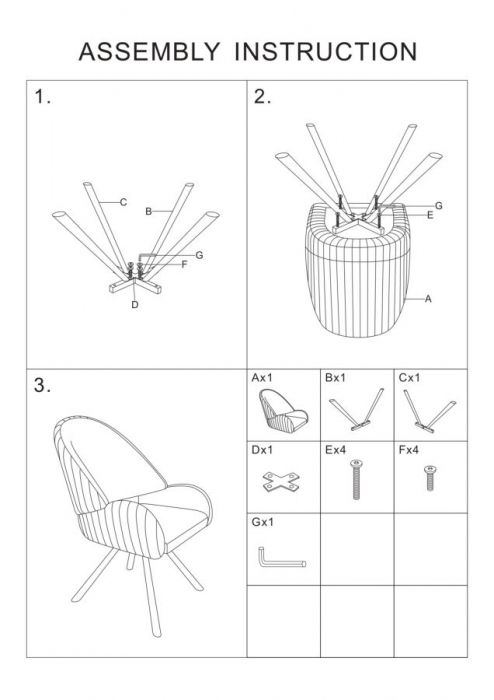 ASSEMBLY INSTRUCTION

1.

C
B
G
F
D

2.

G
E
A

3.

| Ax1 | Bx1 | Cx1 |
|---|---|---|
| Dx1 | Ex4 | Fx4 |
| Gx1 | | |
| | | |