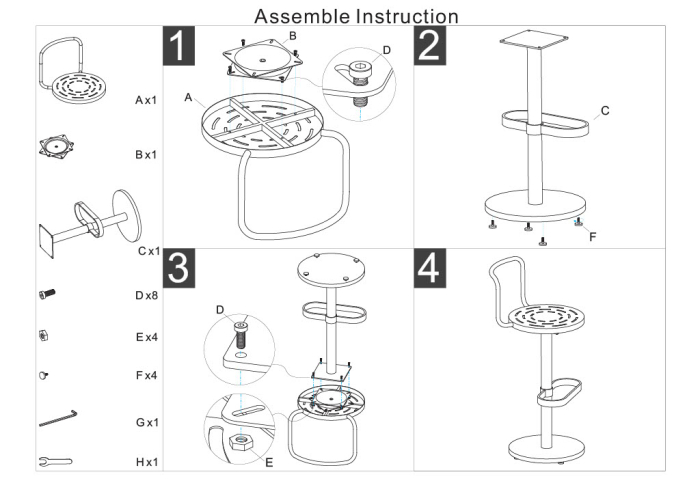 Assemble Instruction

A x1

B x1

C x1

D x8

E x4

F x4

G x1

H x1

1

B

D

A

2

C

F

3

D

E

4