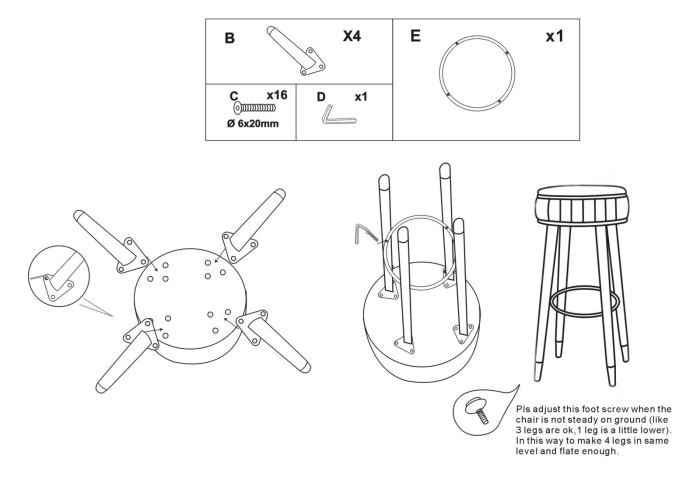 B X4

E x1

C x16

Ø 6x20mm

D x1

Pls adjust this foot screw when the chair is not steady on ground (like 3 legs are ok,1 leg is a little lower). In this way to make 4 legs in same level and flate enough.