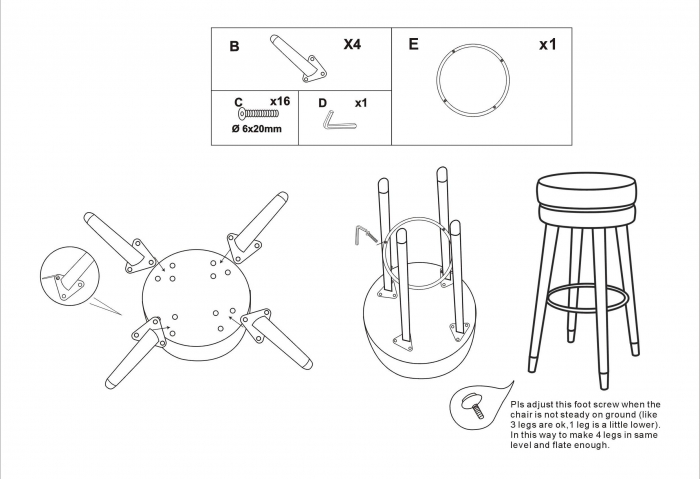 B X4

E x1

C x16
Ø 6x20mm

D x1

Pls adjust this foot screw when the chair is not steady on ground (like 3 legs are ok,1 leg is a little lower). In this way to make 4 legs in same level and flate enough.