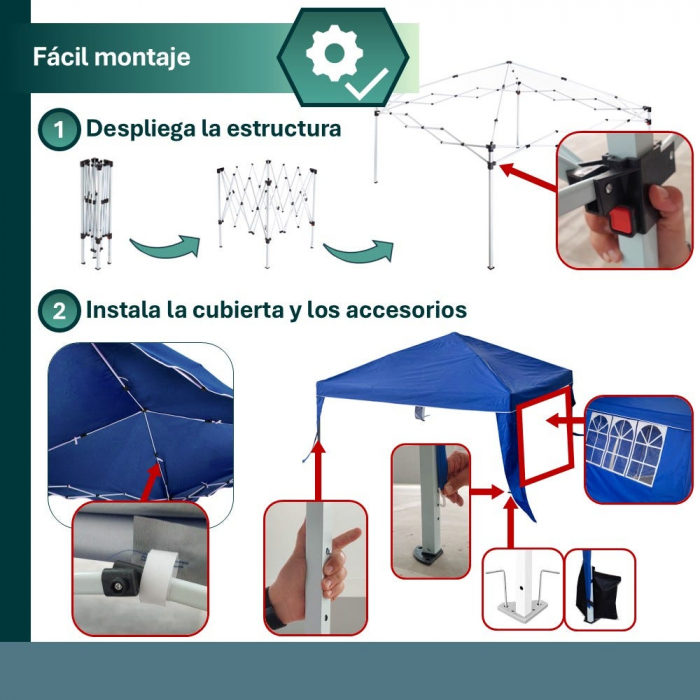 Fácil montaje

1 Despliega la estructura

2 Instala la cubierta y los accesorios