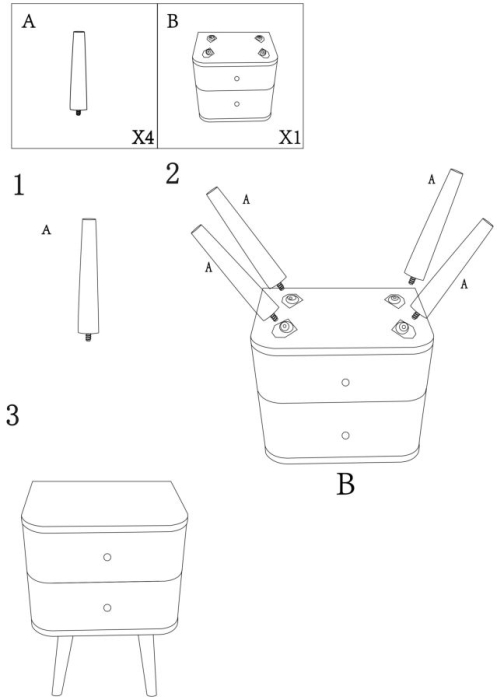 A

X4

B

X1

1

A

2

A

A

A

A

B

3