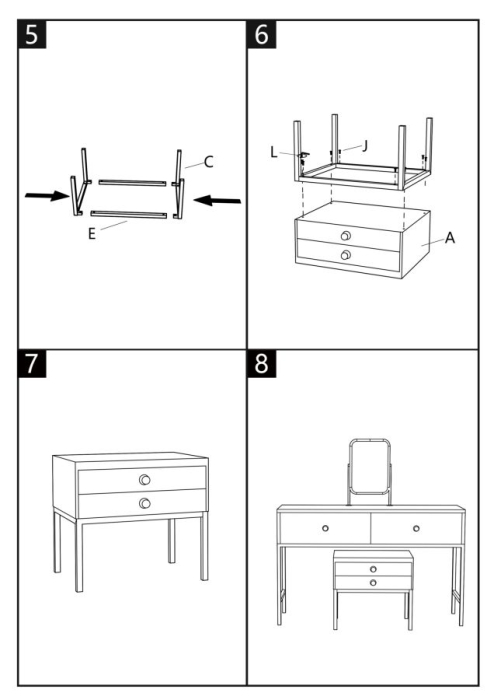 5

C

E

6

L

J

A

7

8