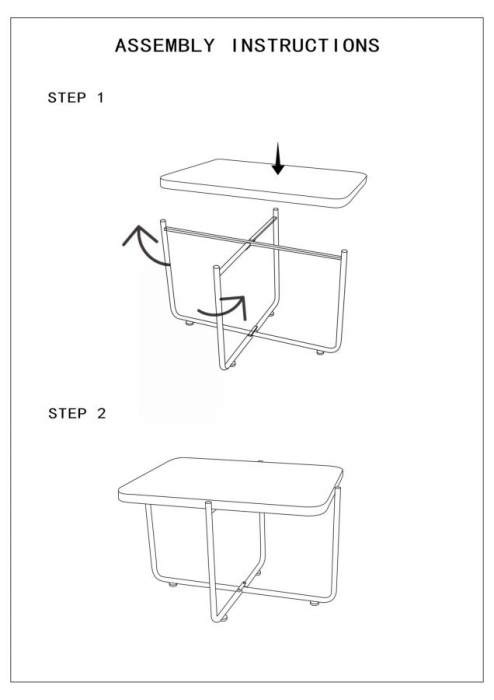 ASSEMBLY INSTRUCTIONS

STEP 1

STEP 2