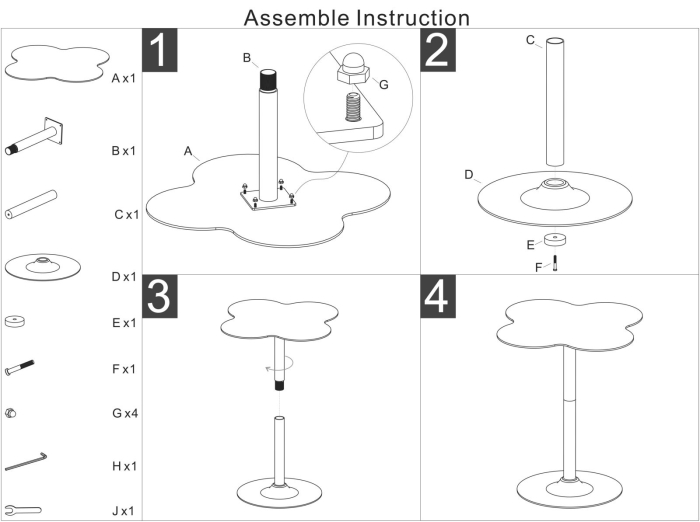 Assemble Instruction

A x1

B x1

C x1

D x1

E x1

F x1

G x4

H x1

J x1

1

B

G

A

2

C

D

E

F

3

4