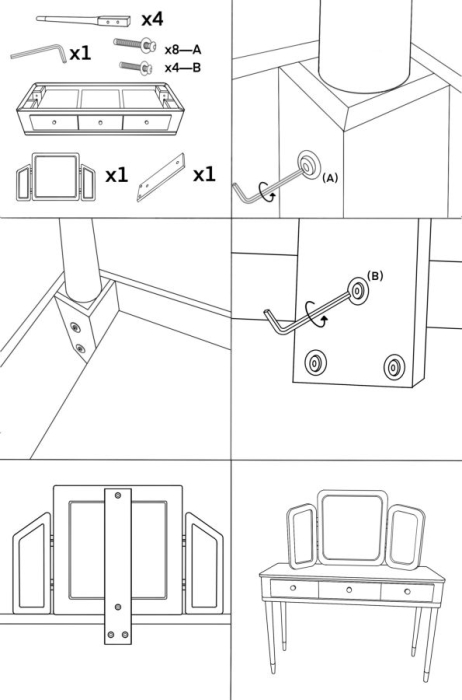 x4
x1
x8—A
x4—B
x1
x1
(A)
(B)