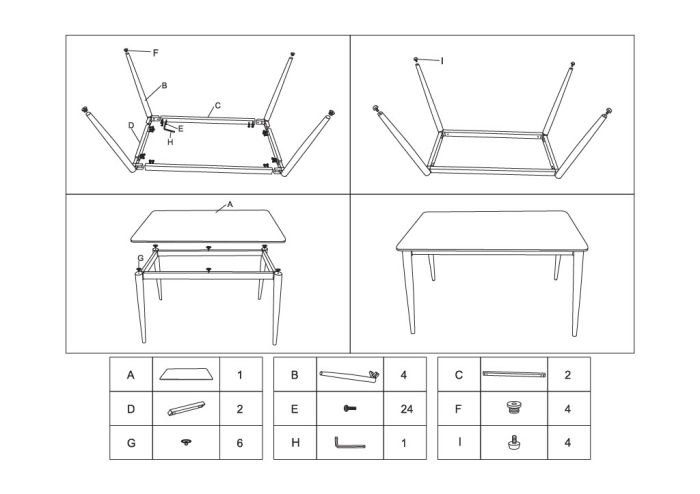 F
B
C
D
E
H

I

A
G

| A |  | 1 |
|---|---|---|
| D |  | 2 |
| G |  | 6 |

| B |  | 4 |
|---|---|---|
| E |  | 24 |
| H |  | 1 |

| C |  | 2 |
|---|---|---|
| F |  | 4 |
| I |  | 4 |