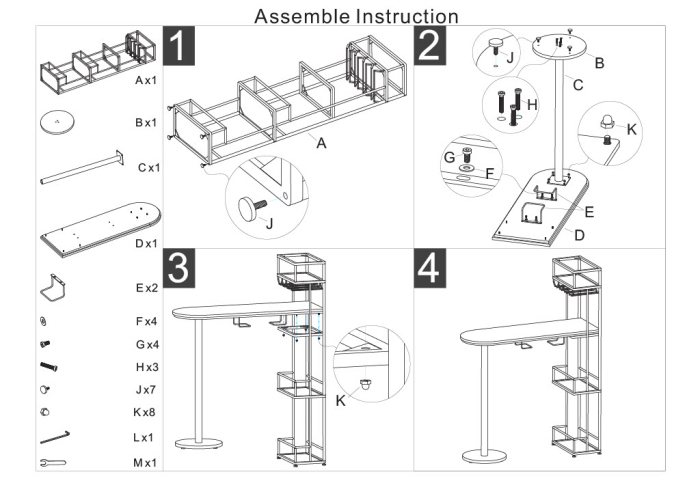 Assemble Instruction

A x1
B x1
C x1
D x1
E x2
F x4
G x4
H x3
J x7
K x8
L x1
M x1

1
A
J

2
J
B
C
H
K
G
F
E
D

3
K

4