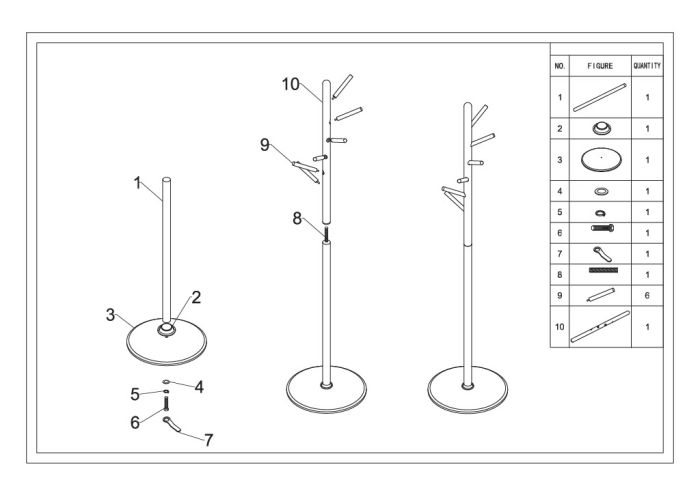 1
2
3
4
5
6
7

10
9
8

| NO. | FIGURE | QUANTITY |
|---|---|---|
| 1 | | 1 |
| 2 | | 1 |
| 3 | | 1 |
| 4 | | 1 |
| 5 | | 1 |
| 6 | | 1 |
| 7 | | 1 |
| 8 | | 1 |
| 9 | | 6 |
| 10 | | 1 |