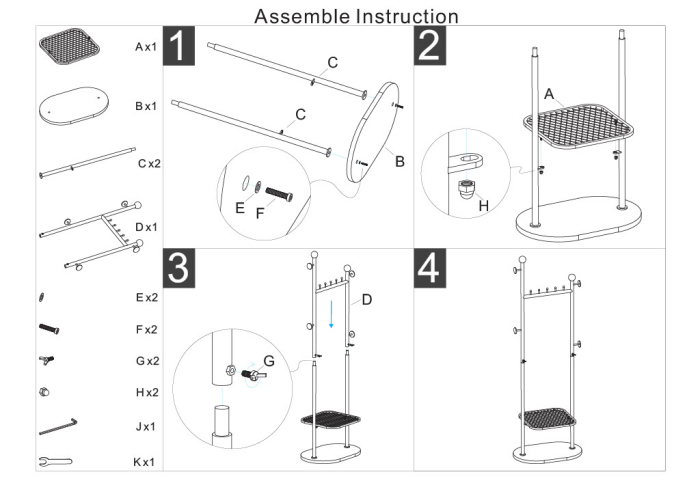 Assemble Instruction

A x1

B x1

C x2

D x1

E x2

F x2

G x2

H x2

J x1

K x1

1

C

C

B

E

F

2

A

H

3

D

G

4