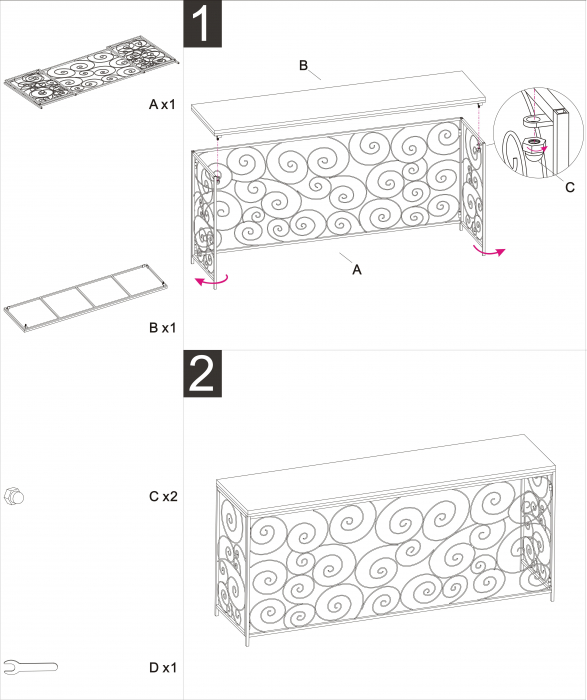 A x1

B x1

C x2

D x1

1

B

C

A

2