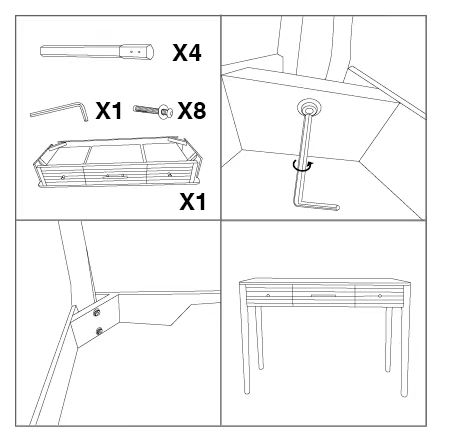 X4

X1

X8

X1