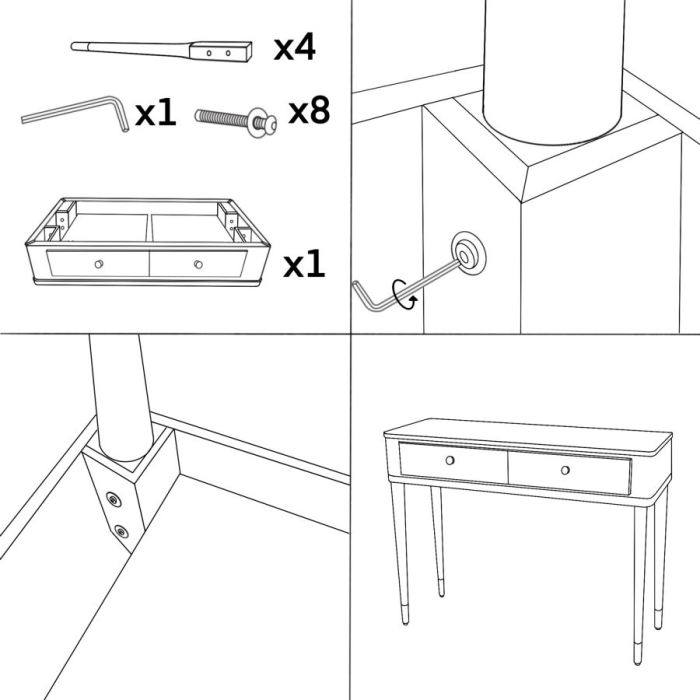 x4
x1
x8
x1