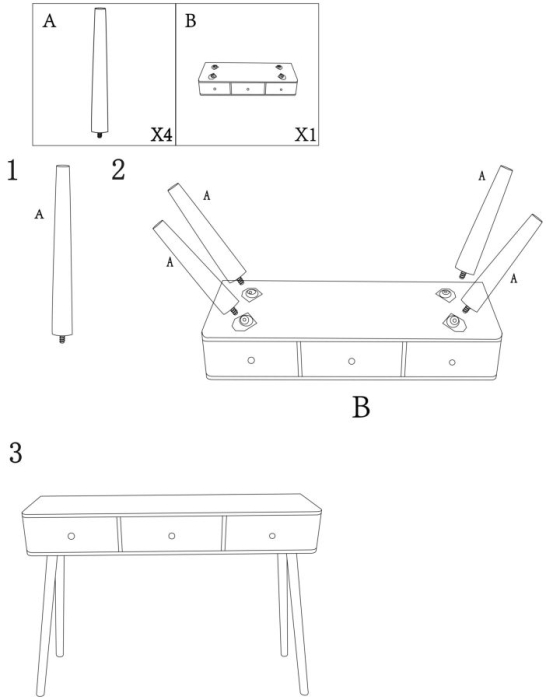 A

X4

B

X1

1

A

2

A

A

A

A

B

3