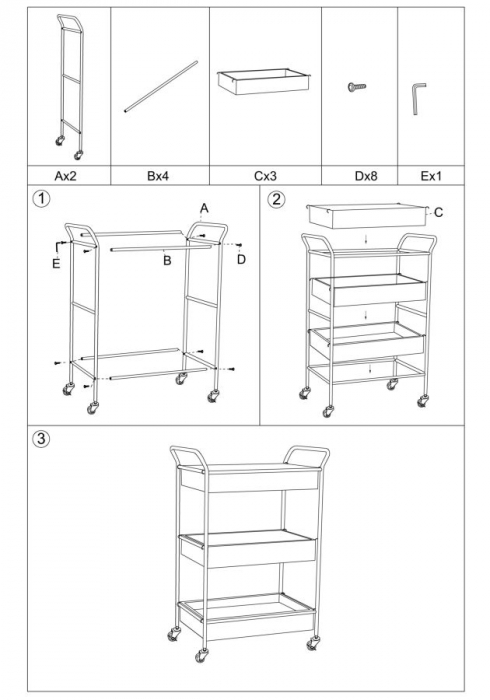 Ax2
Bx4
Cx3
Dx8
Ex1

1
A
E
B
D

2
C

3