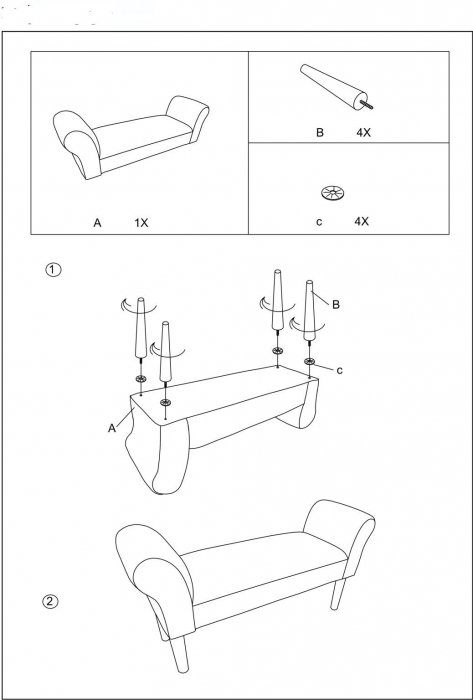 A 1X

B 4X

c 4X

①

B

c

A

②